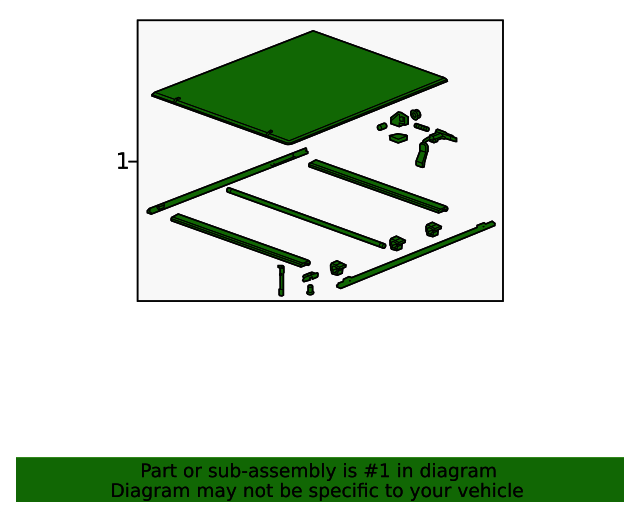 1

Part or sub-assembly is #1 in diagram
Diagram may not be specific to your vehicle