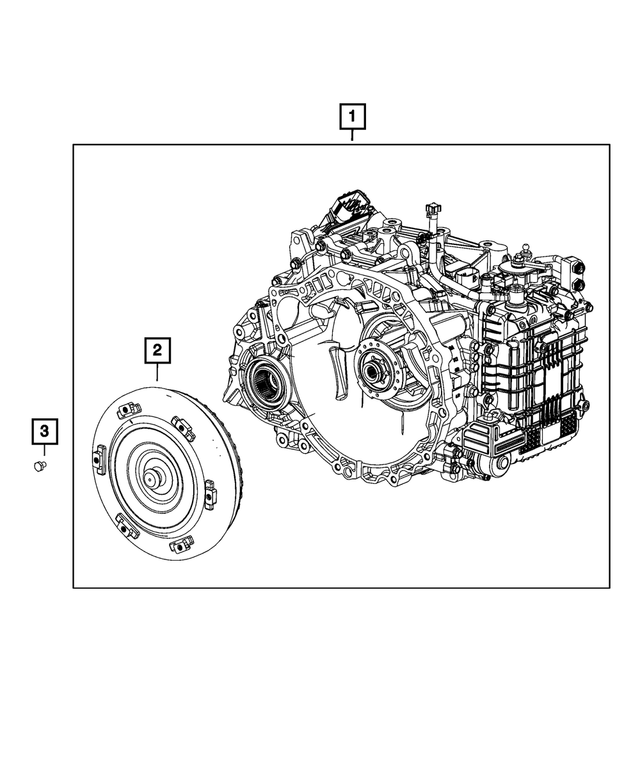 1
2
3