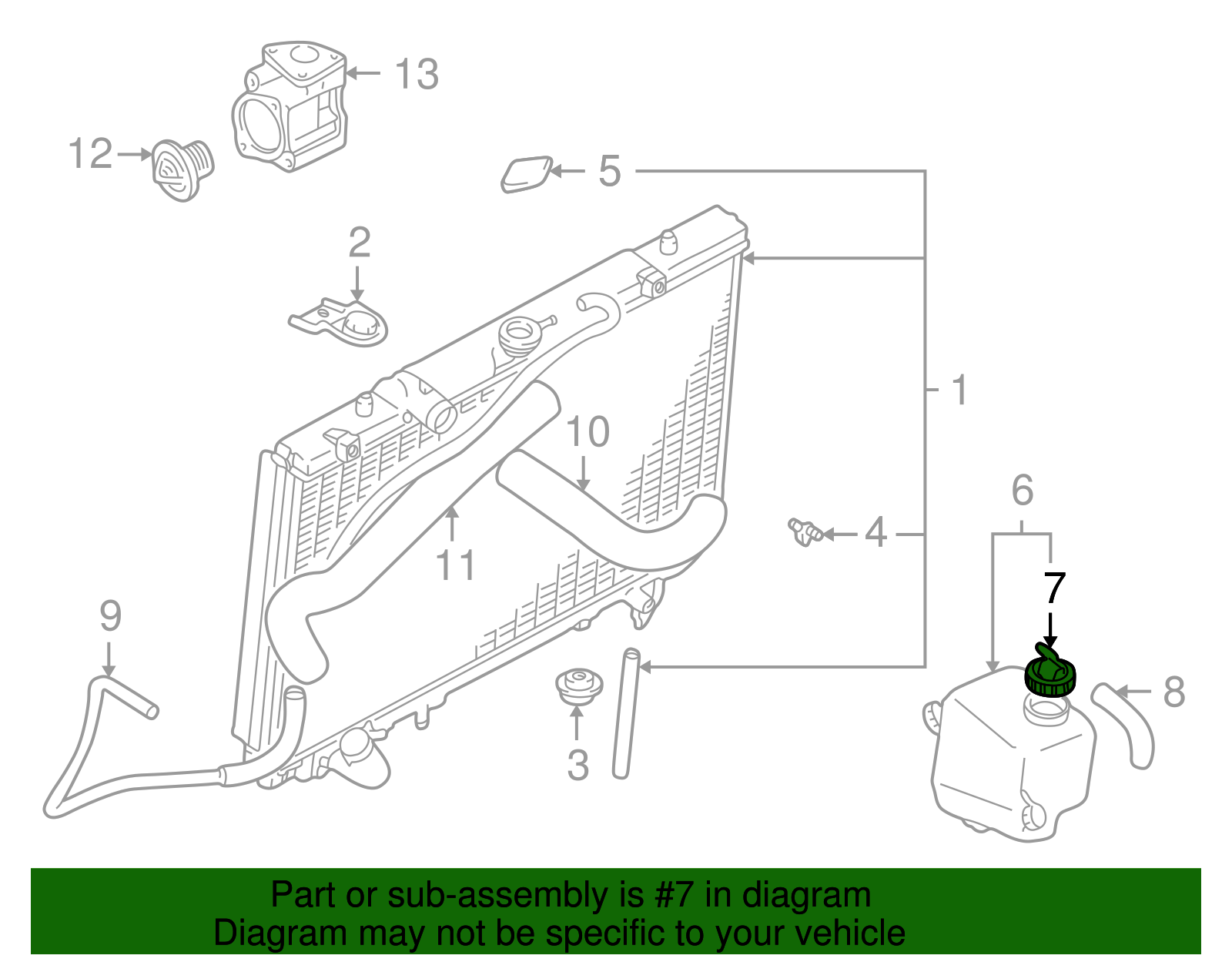 13

12

5

2

1

10

11

4

6

7

9

8

3

Part or sub-assembly is #7 in diagram
Diagram may not be specific to your vehicle