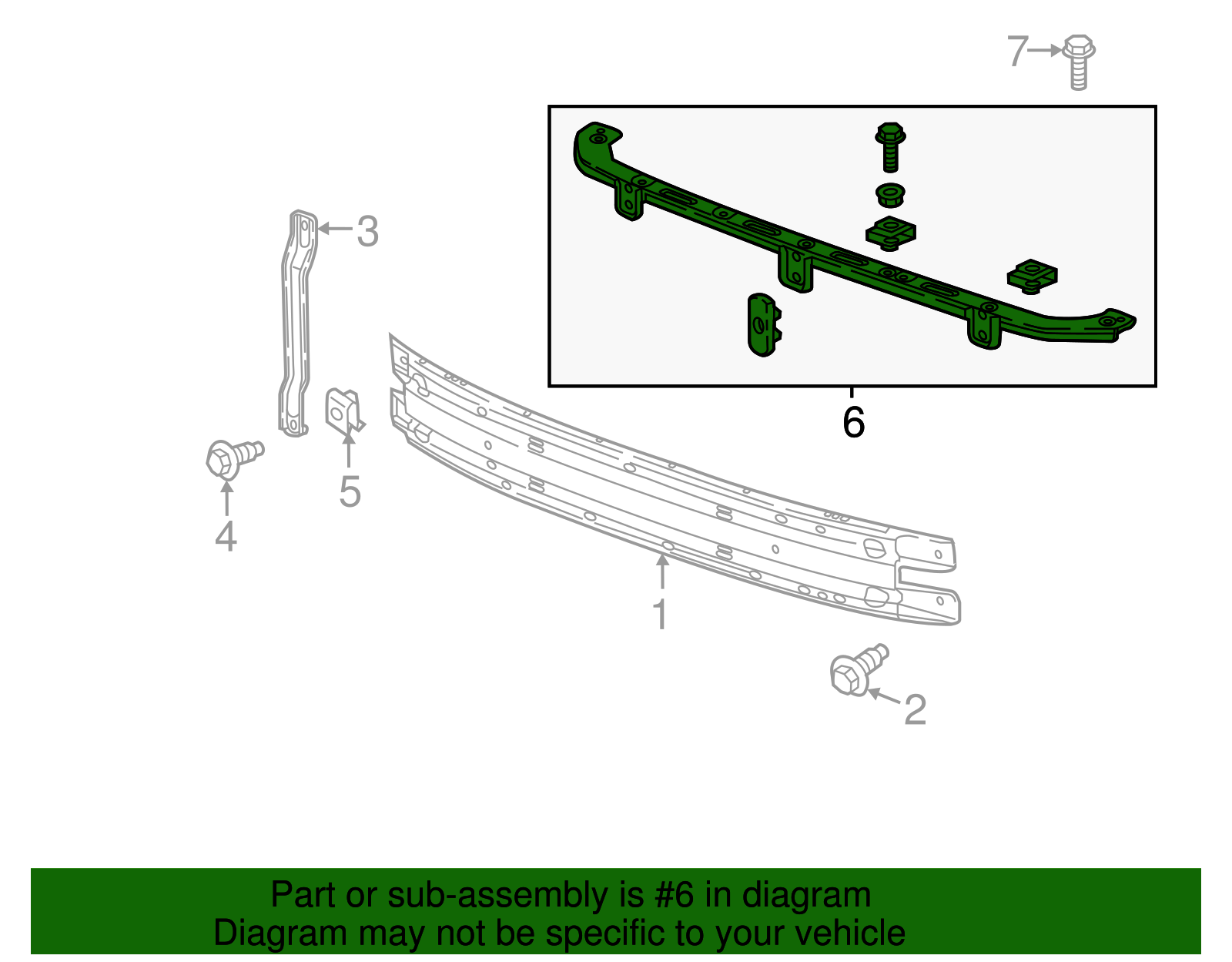 7
3
6
5
4
1
2
Part or sub-assembly is #6 in diagram
Diagram may not be specific to your vehicle