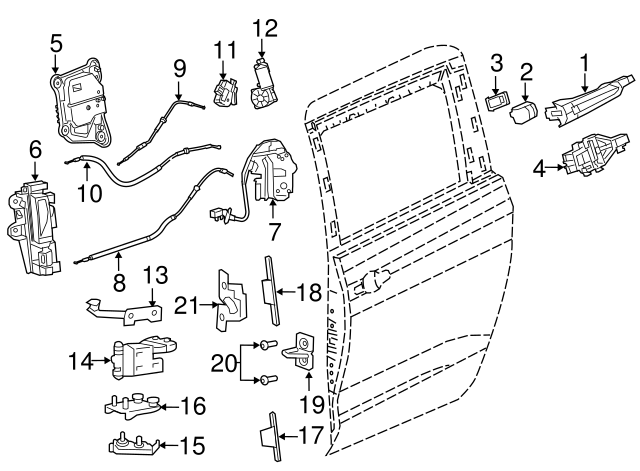 5
9
11
12
3
2
1
4
6
10
7
8
13
21
18
14
20
19
16
15
17