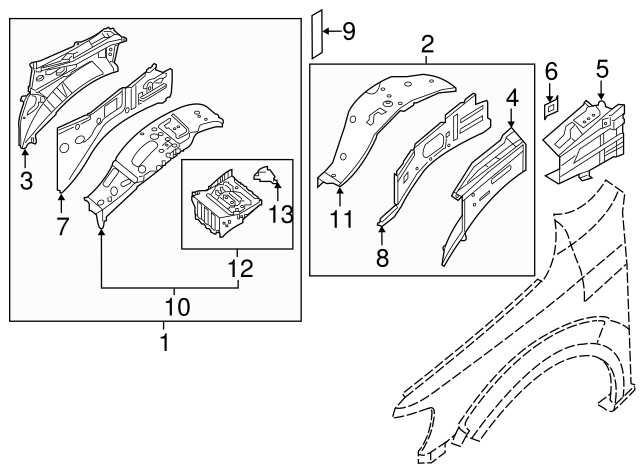 9
2
6
5
4
3
7
13
11
8
12
10
1