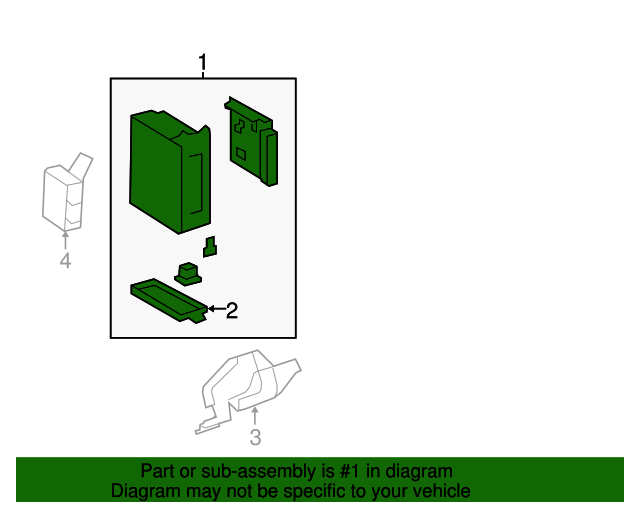 1

4

2

3

Part or sub-assembly is #1 in diagram
Diagram may not be specific to your vehicle