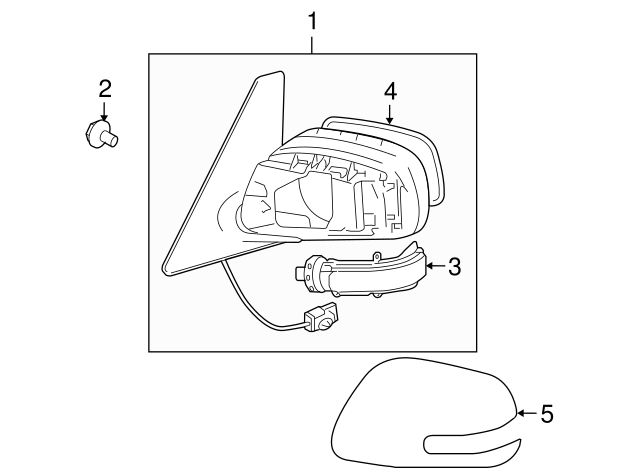 1
2
4
3
5