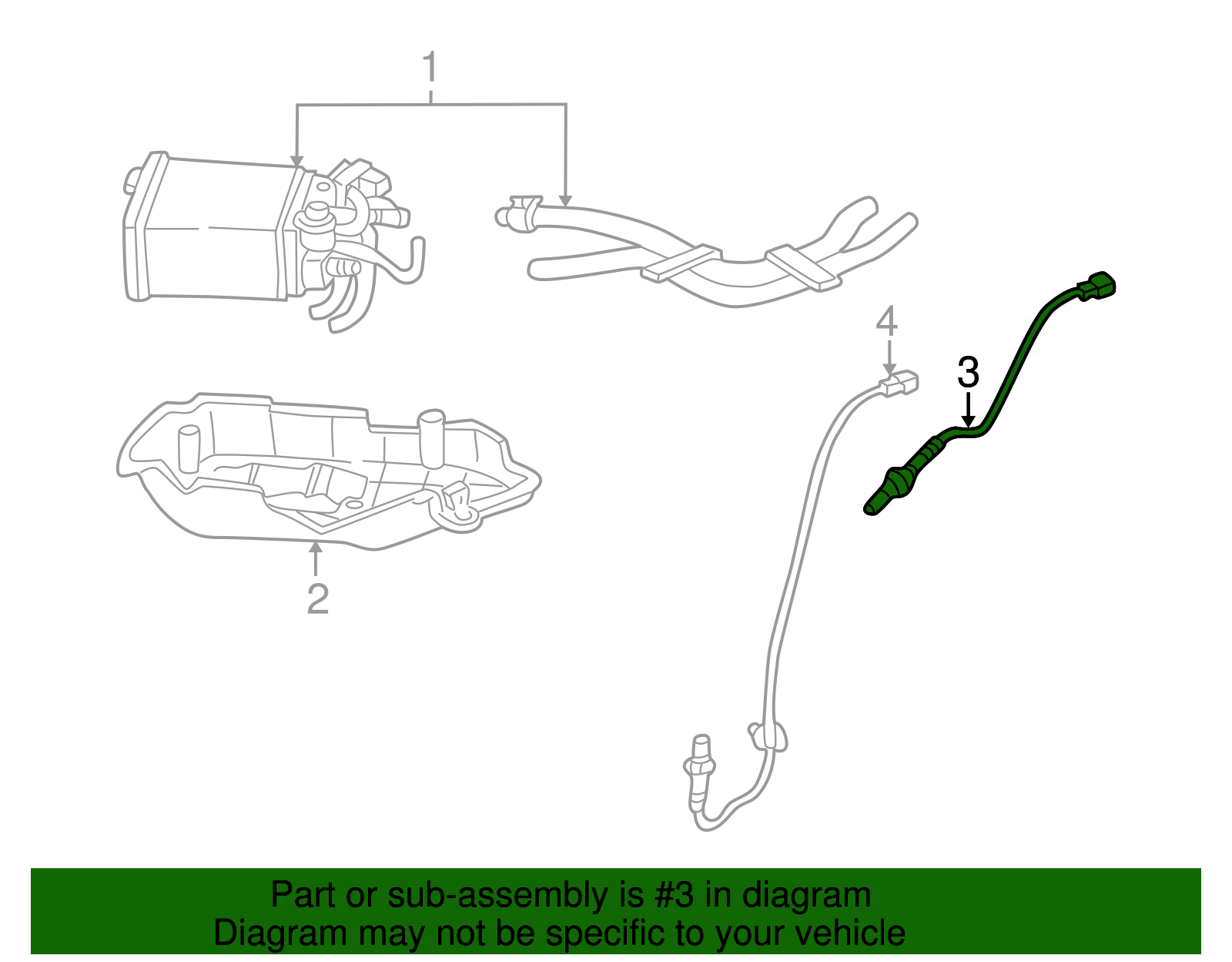 1

4

3

2

Part or sub-assembly is #3 in diagram
Diagram may not be specific to your vehicle