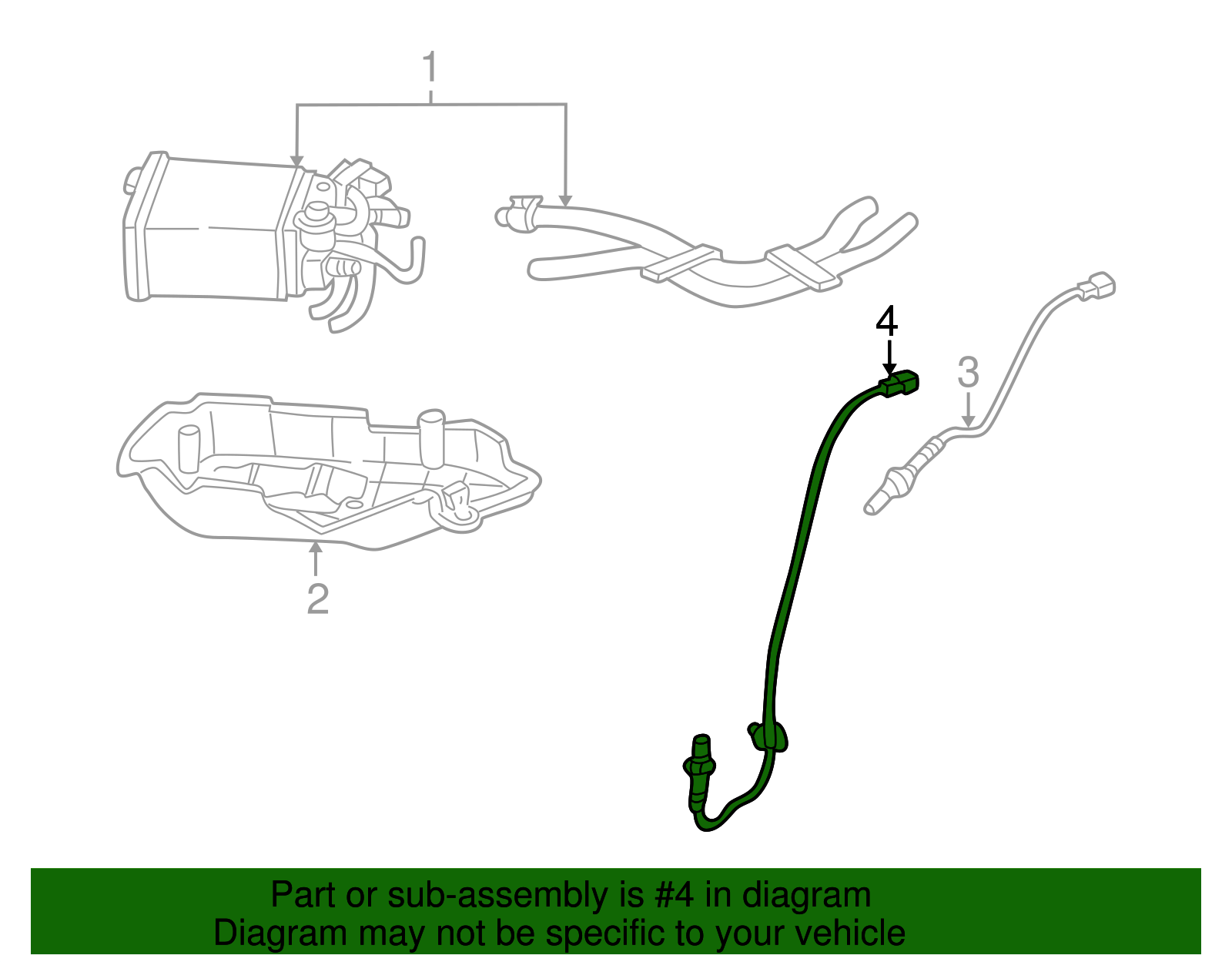 1

4

3

2

Part or sub-assembly is #4 in diagram
Diagram may not be specific to your vehicle