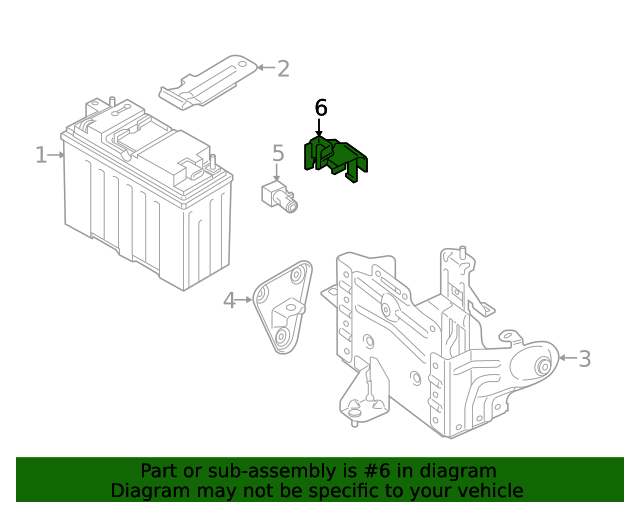 2
6
1
5
4
3
Part or sub-assembly is #6 in diagram
Diagram may not be specific to your vehicle