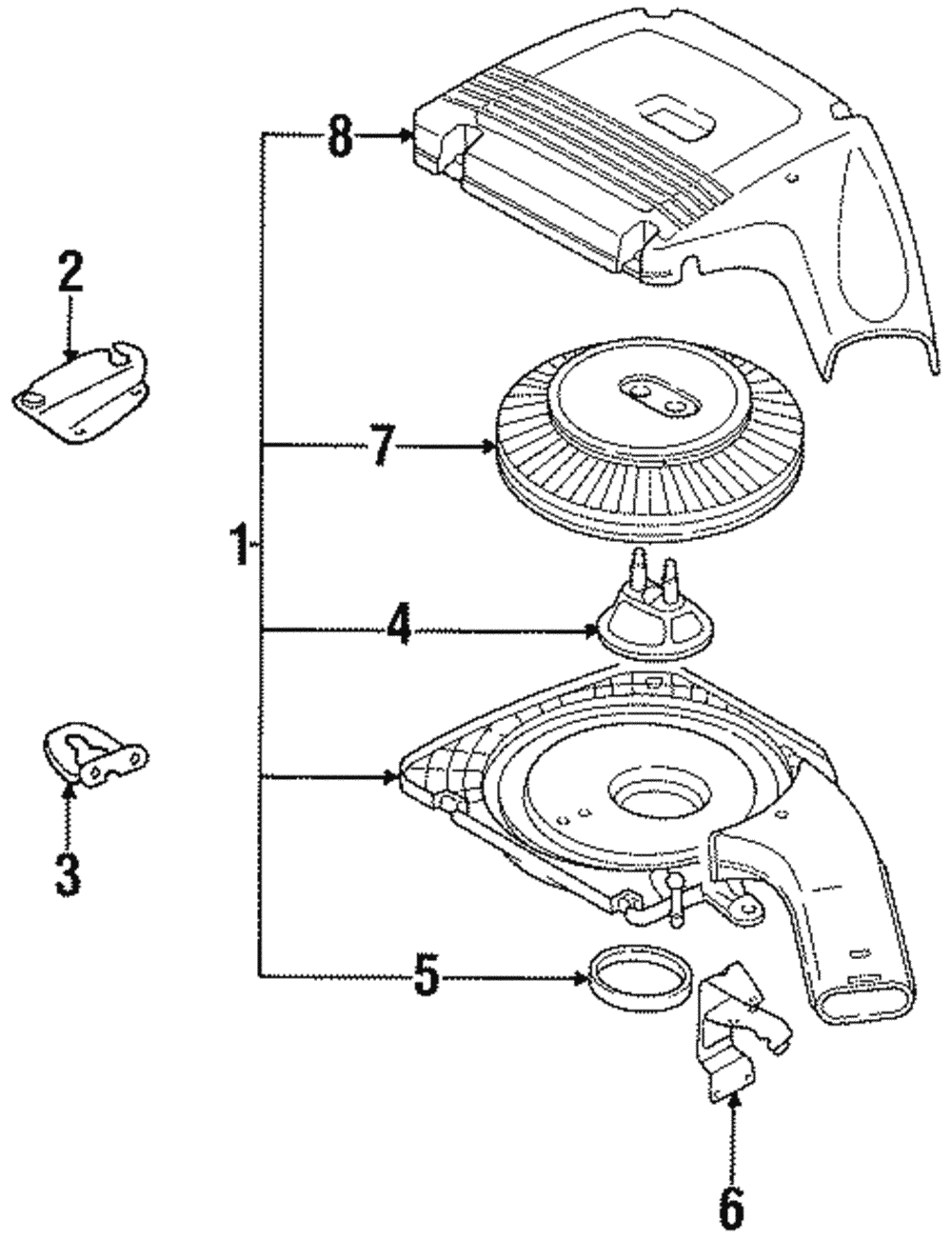 8
2
7
1
4
3
5
6