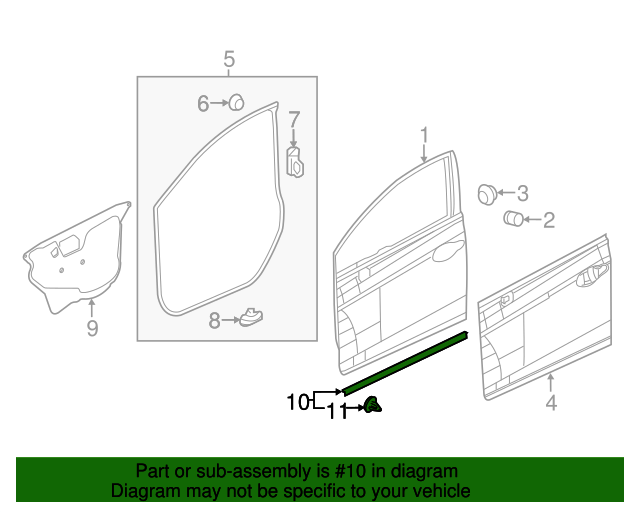 5
6
7
1
3
2
9
8
4
10
11

Part or sub-assembly is #10 in diagram
Diagram may not be specific to your vehicle