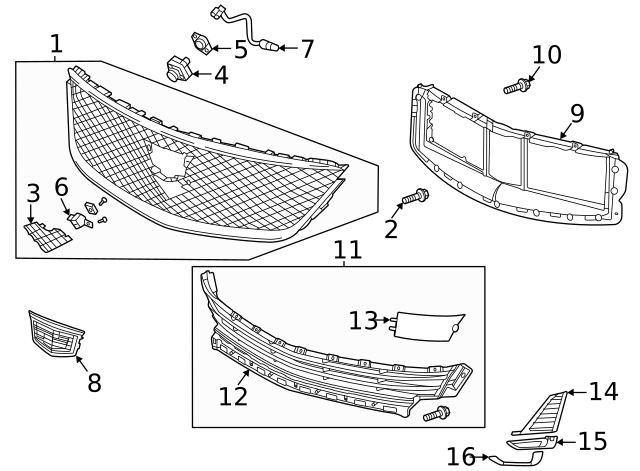 1
5
7
4
10
9
3
6
2
11
13
8
12
14
15
16