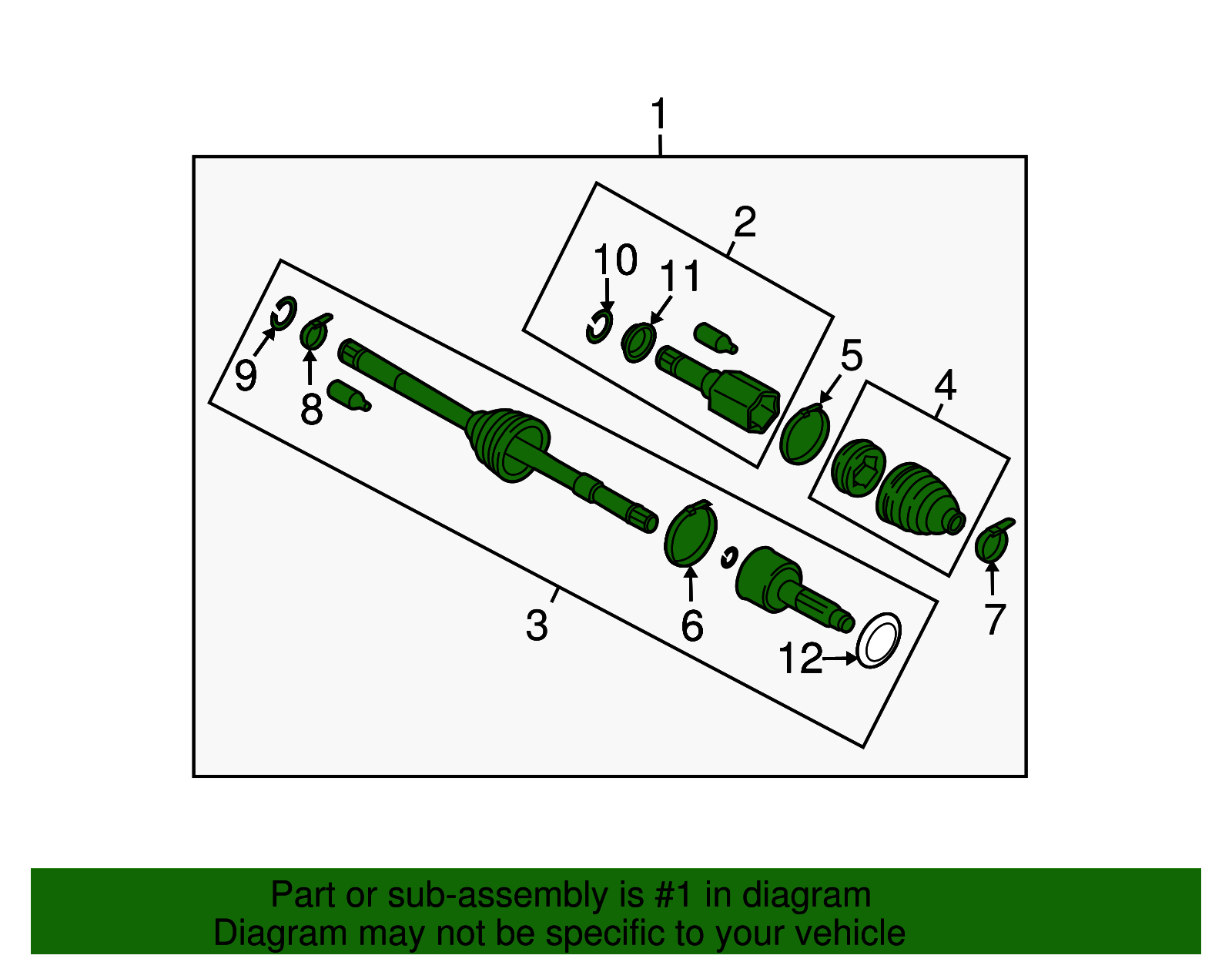 1
2
10
11
5
4
9
8
3
6
12
7

Part or sub-assembly is #1 in diagram
Diagram may not be specific to your vehicle