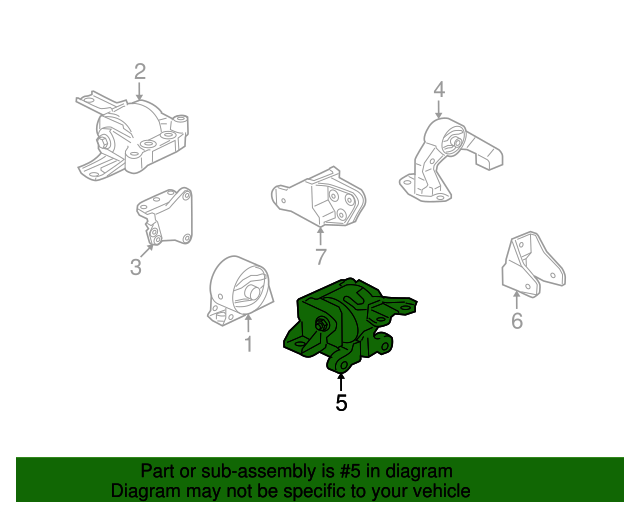 2
4
3
7
1
6
5

Part or sub-assembly is #5 in diagram
Diagram may not be specific to your vehicle