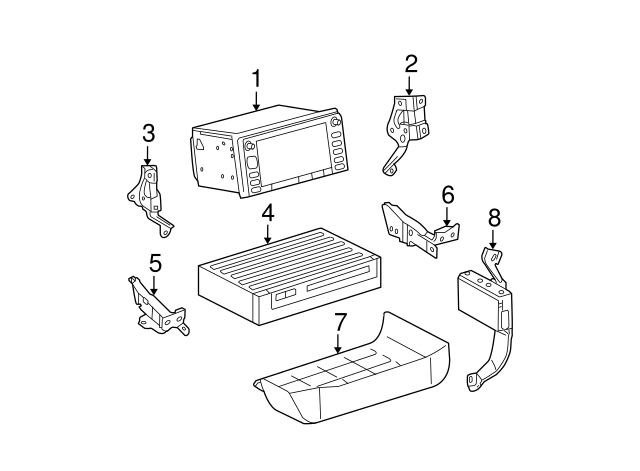 1
2
3
6
8
4
5
7