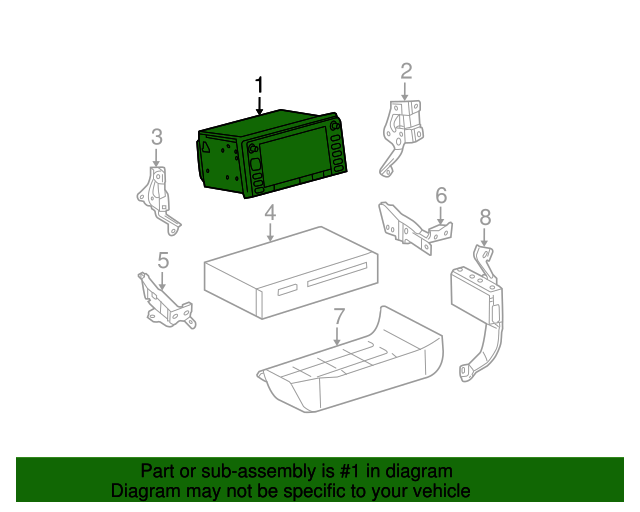 1
2
3
4
6
8
5
7

Part or sub-assembly is #1 in diagram
Diagram may not be specific to your vehicle