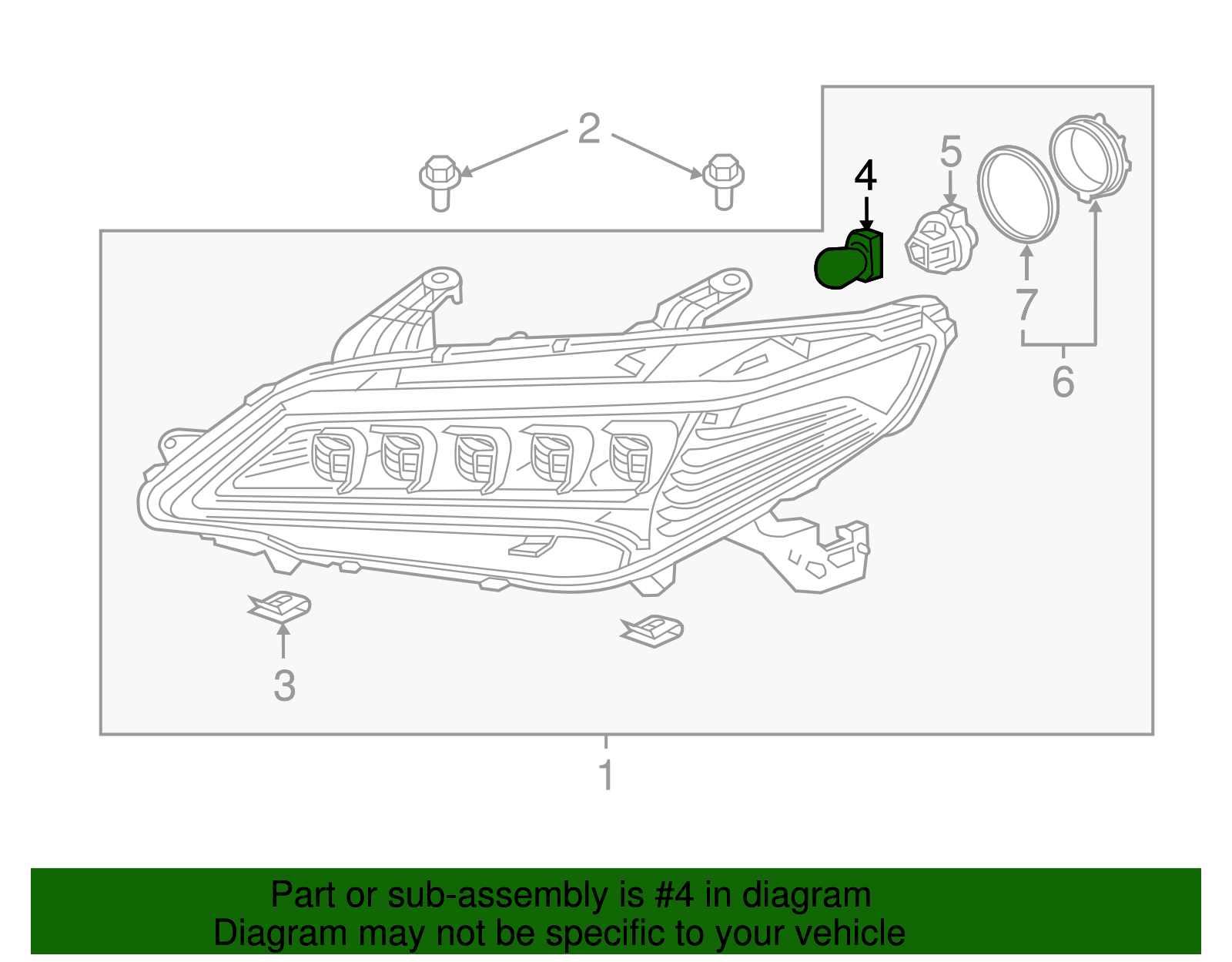 2

4

5

7

6

3

1

Part or sub-assembly is #4 in diagram
Diagram may not be specific to your vehicle