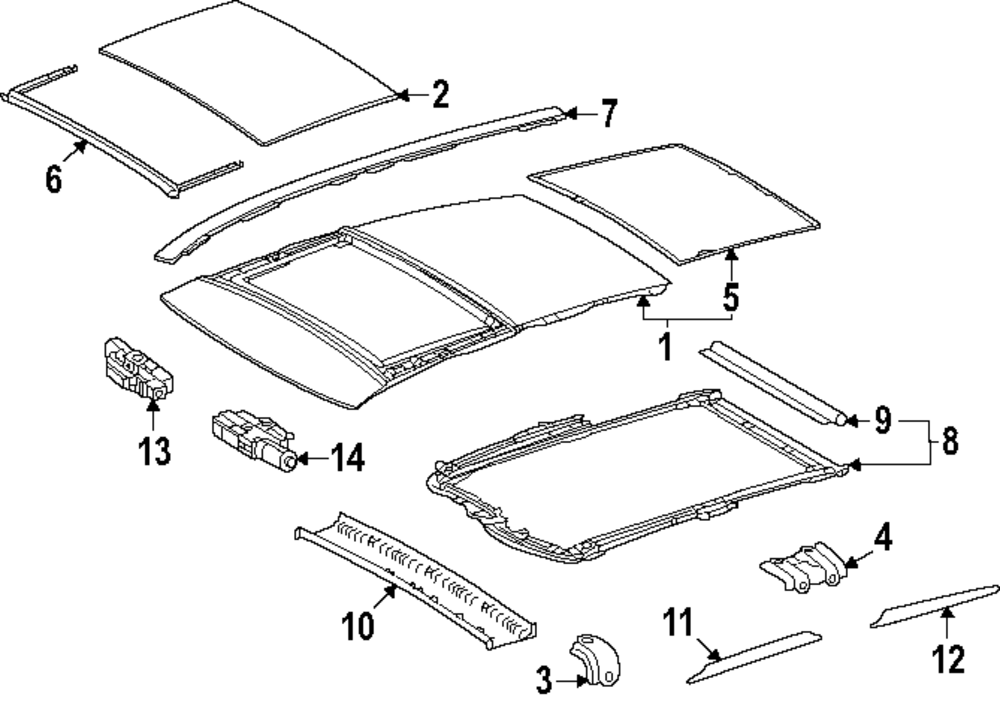 2
7
6
5
1
9
8
13
14
4
10
11
12
3