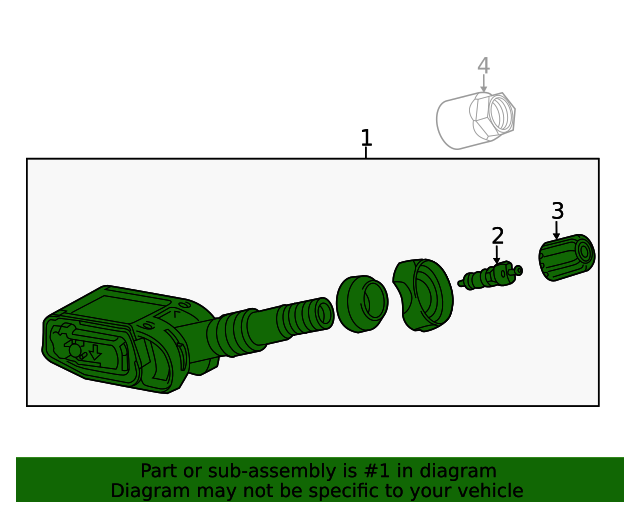 4

1

3

2

Part or sub-assembly is #1 in diagram
Diagram may not be specific to your vehicle