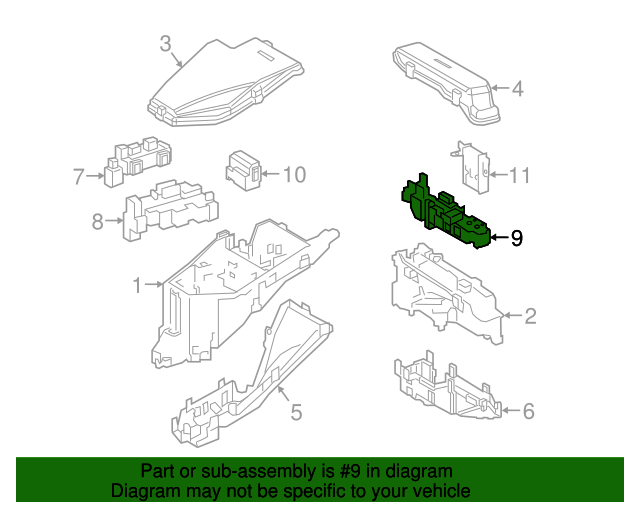 3
4
7
10
11
8
9
1
2
5
6

Part or sub-assembly is #9 in diagram
Diagram may not be specific to your vehicle