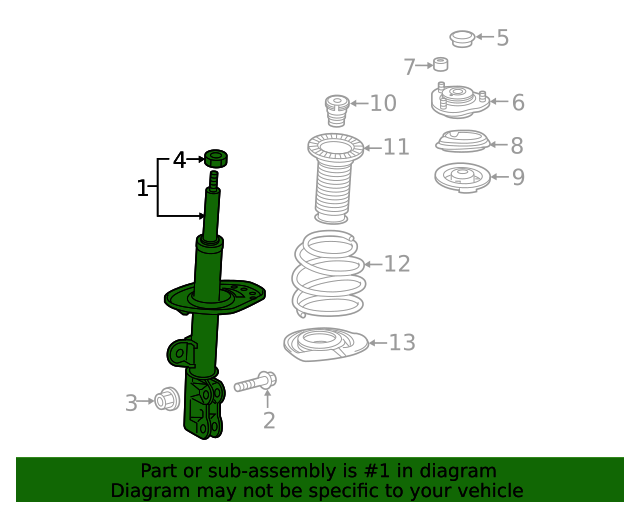 5
7
10
6
11
8
4
9
1
12
13
3
2

Part or sub-assembly is #1 in diagram
Diagram may not be specific to your vehicle