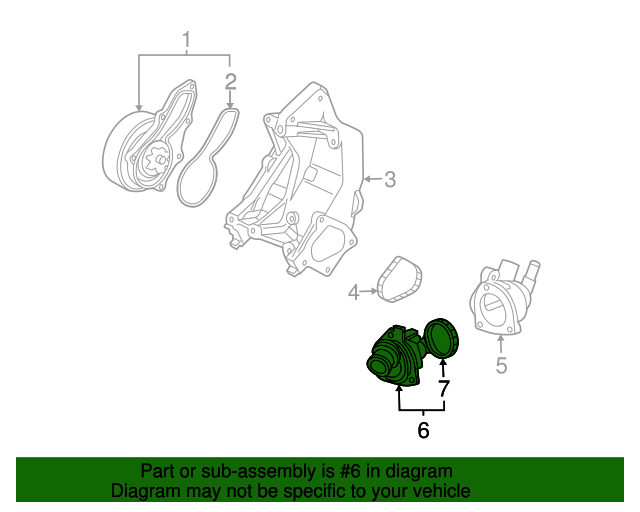 1
2
3
4
5
7
6

Part or sub-assembly is #6 in diagram
Diagram may not be specific to your vehicle