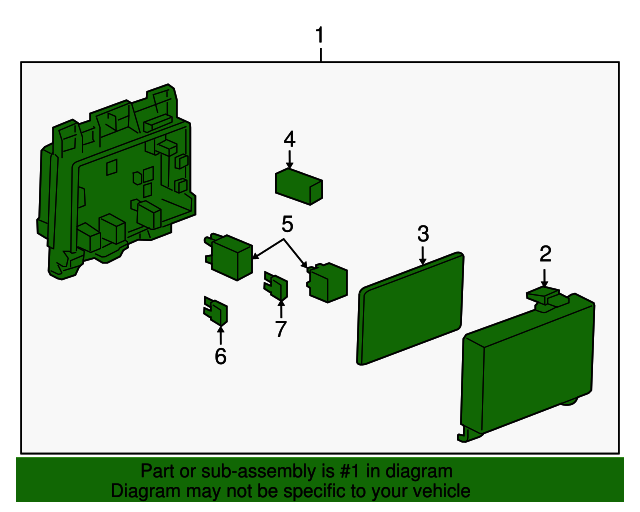 1
4
5
3
2
7
6
Part or sub-assembly is #1 in diagram
Diagram may not be specific to your vehicle