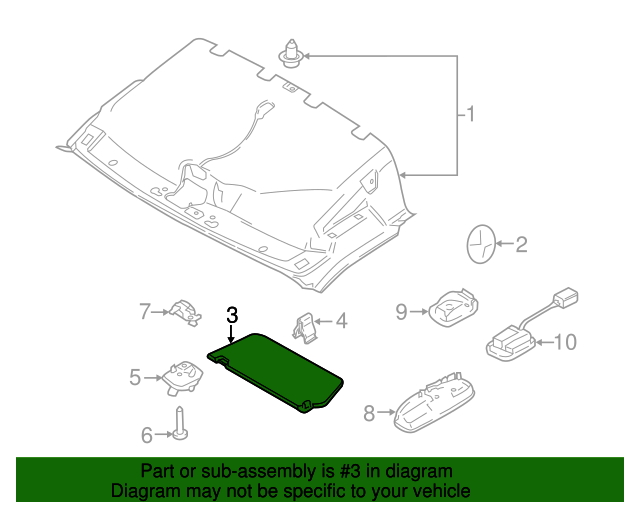 1
2
7
3
4
9
10
5
8
6

Part or sub-assembly is #3 in diagram
Diagram may not be specific to your vehicle