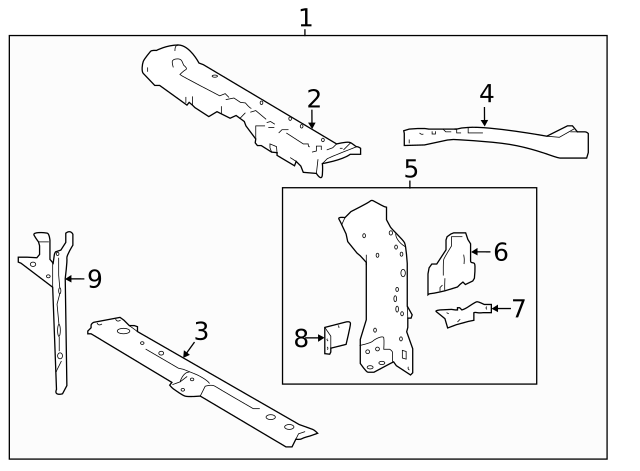 1
2
4
5
6
9
7
3
8