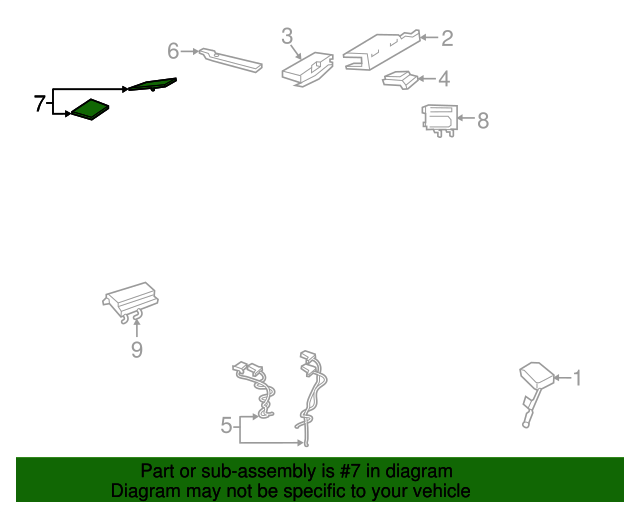 6
3
2
4
7
8
9
5
1

Part or sub-assembly is #7 in diagram
Diagram may not be specific to your vehicle