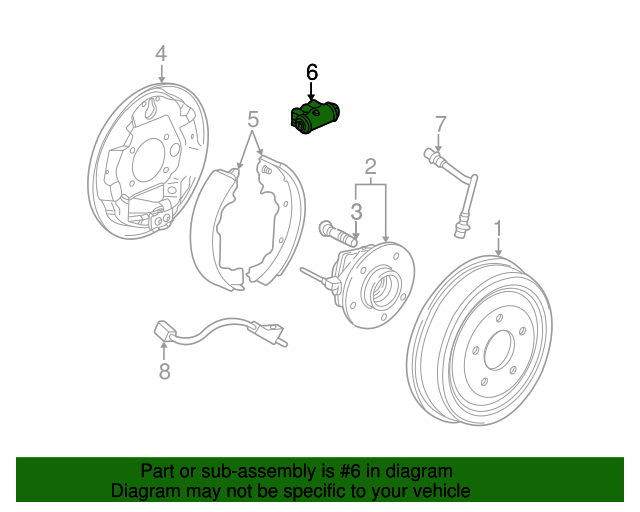 4

6

5

7

2

3

1

8

Part or sub-assembly is #6 in diagram
Diagram may not be specific to your vehicle