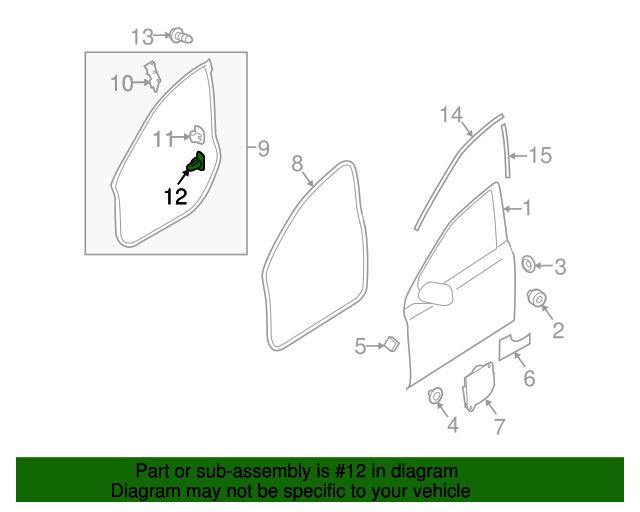 13
10
11
12
9
8
14
15
1
3
2
5
6
4
7

Part or sub-assembly is #12 in diagram
Diagram may not be specific to your vehicle