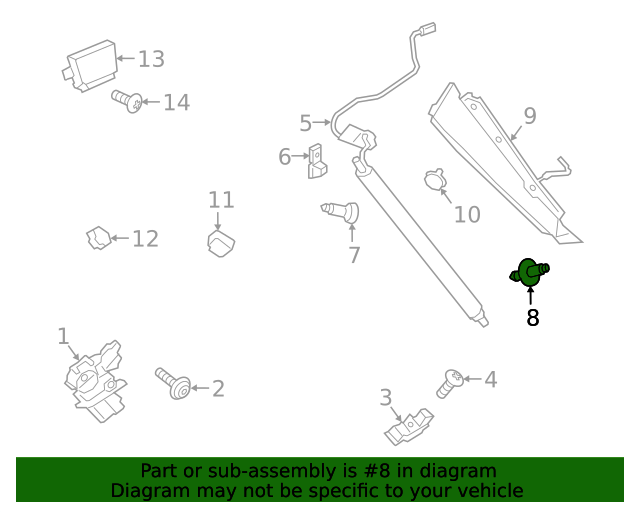 13
14
5
9
6
11
10
12
7
8
1
2
4
3

Part or sub-assembly is #8 in diagram
Diagram may not be specific to your vehicle