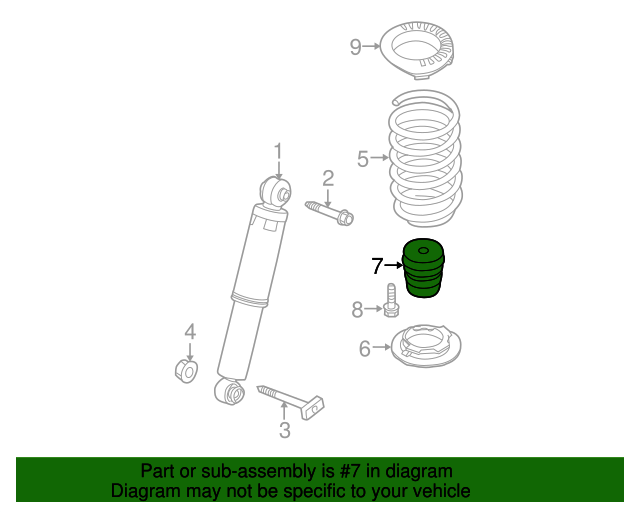 9
5
1
2
7
8
6
4
3

Part or sub-assembly is #7 in diagram
Diagram may not be specific to your vehicle