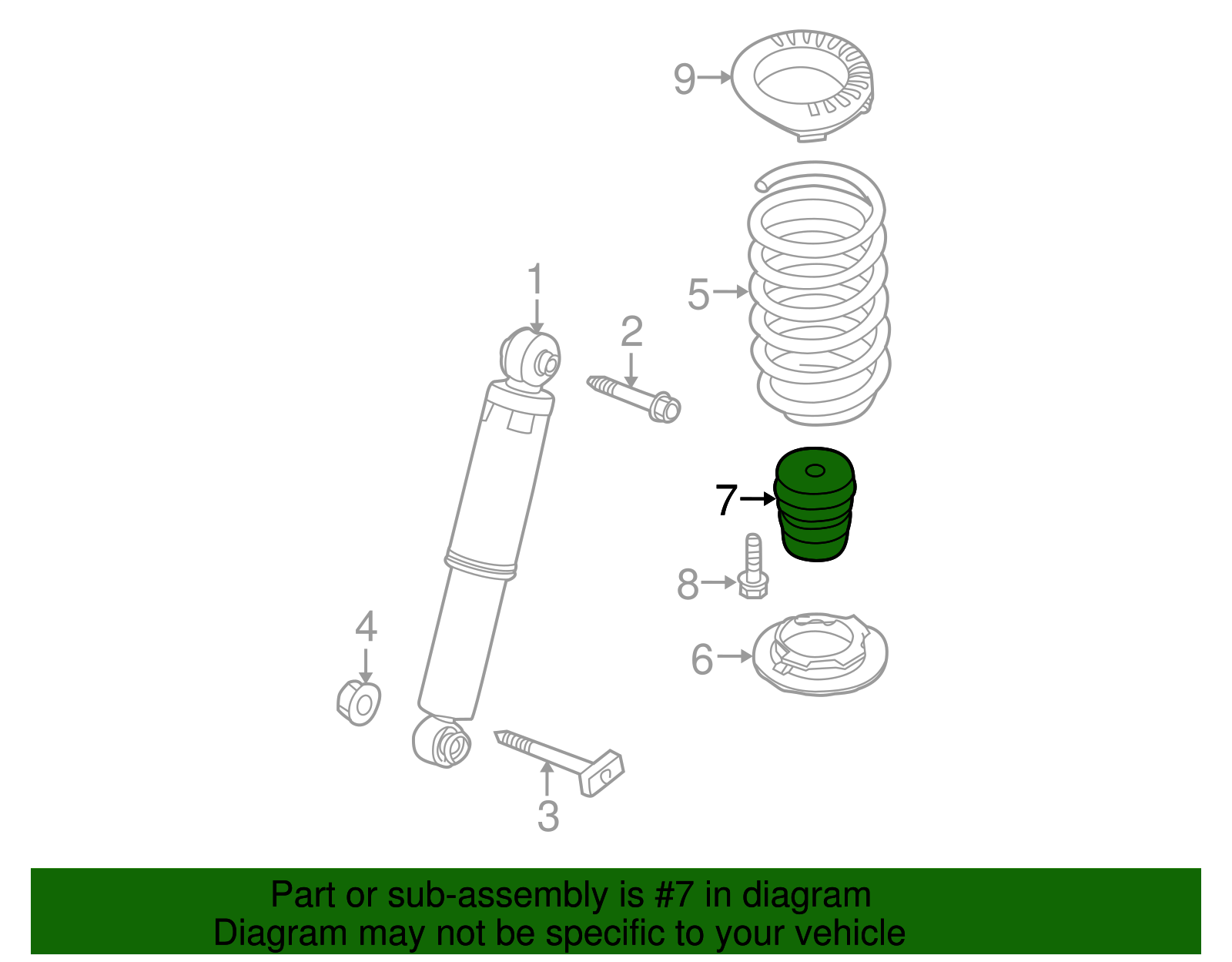 9
5
1
2
7
8
4
6
3

Part or sub-assembly is #7 in diagram
Diagram may not be specific to your vehicle