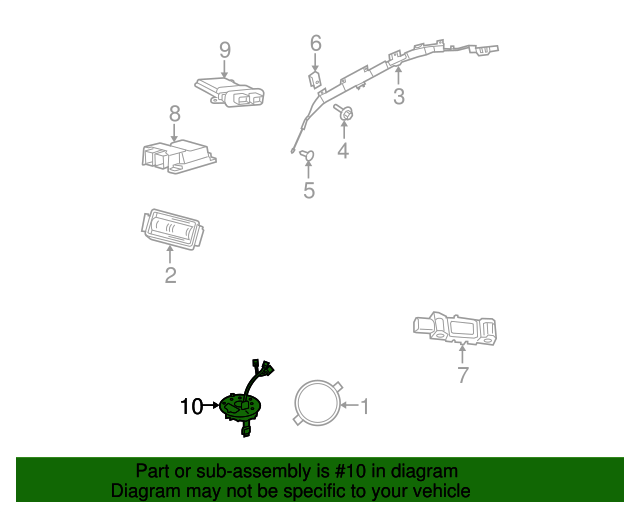 9
6
3
8
4
5
2
7
10
1

Part or sub-assembly is #10 in diagram
Diagram may not be specific to your vehicle