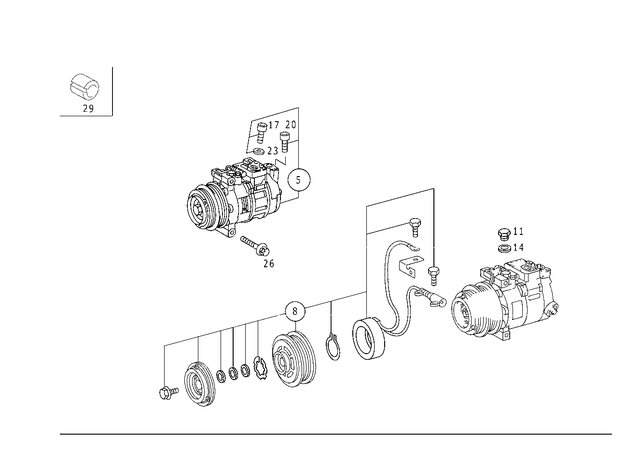 29

17
20
23
5
26
11
14
8