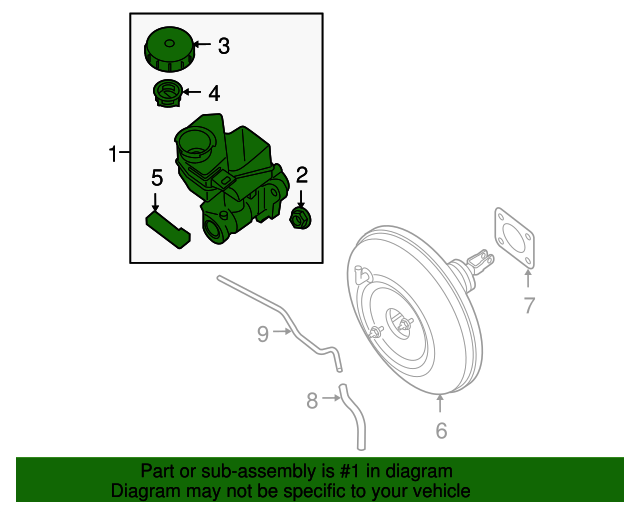 3
4
1
5
2
7
9
8
6
Part or sub-assembly is #1 in diagram
Diagram may not be specific to your vehicle