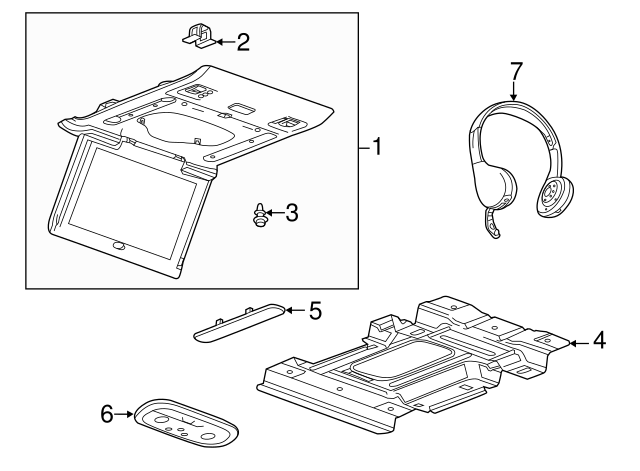 2
7
1
3
5
4
6