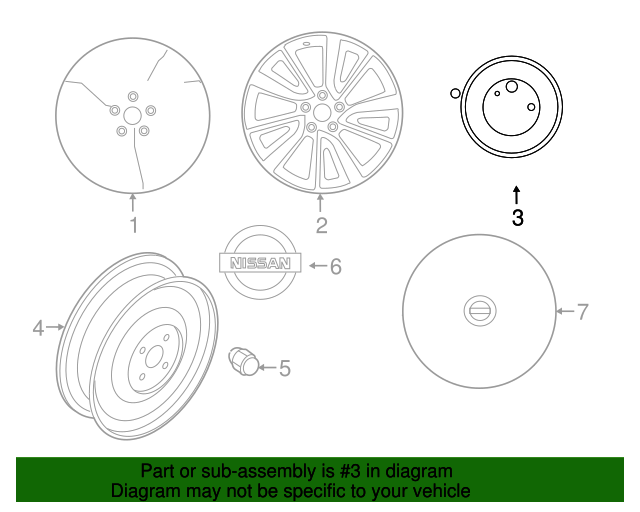 1

2

3

NISSAN

6

4

5

7

Part or sub-assembly is #3 in diagram
Diagram may not be specific to your vehicle