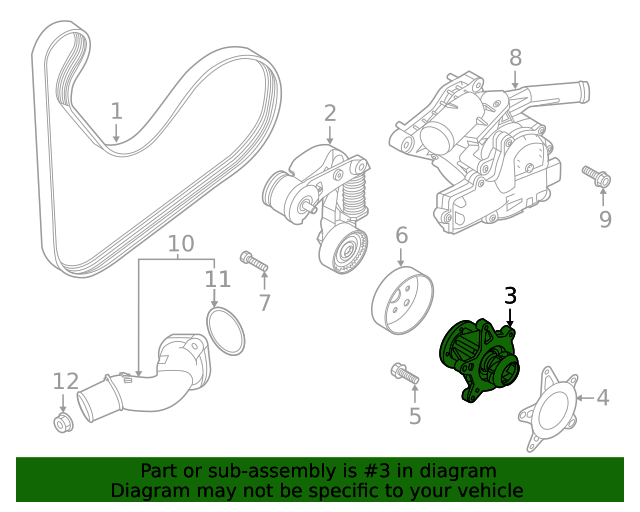 1
2
8
9
10
11
7
6
3
12
5
4

Part or sub-assembly is #3 in diagram
Diagram may not be specific to your vehicle