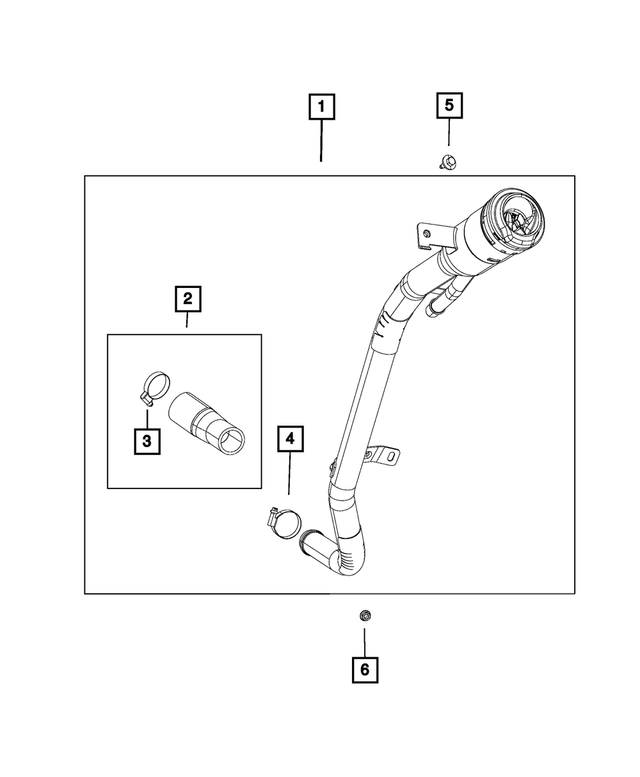 1
5
2
3
4
6