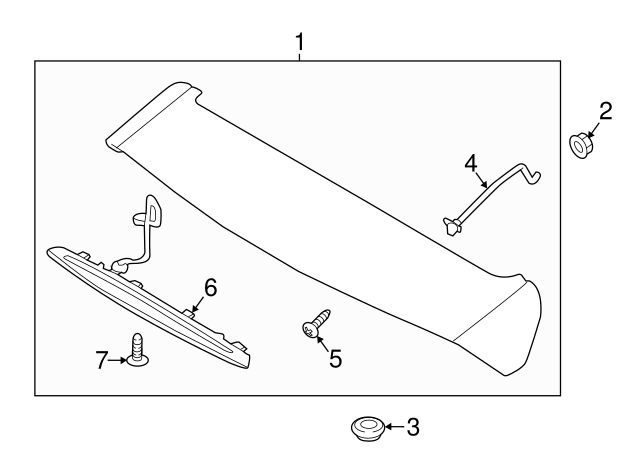 1
2
4
6
5
7
3