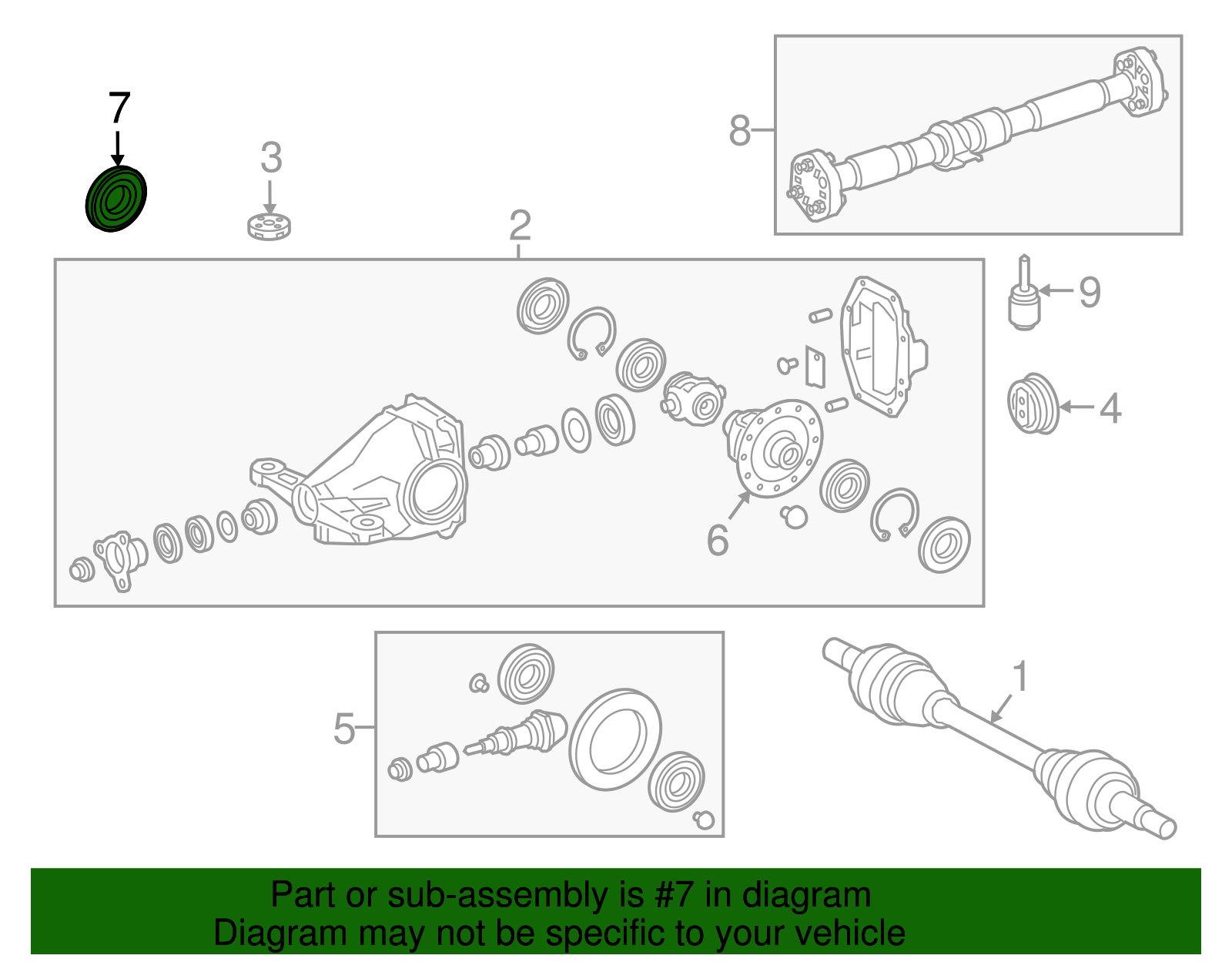 7

3

8

2

9

4

6

5

1

Part or sub-assembly is #7 in diagram
Diagram may not be specific to your vehicle