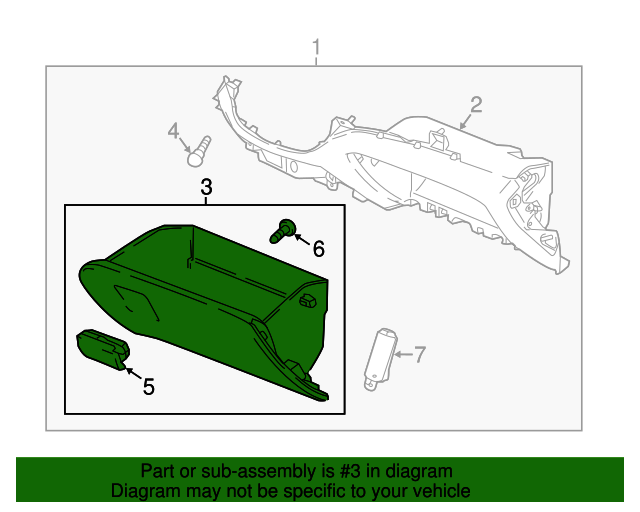 1
2
4
3
6
5
7

Part or sub-assembly is #3 in diagram
Diagram may not be specific to your vehicle