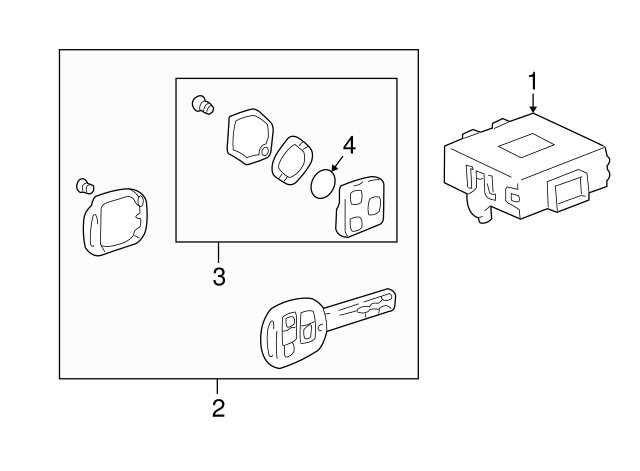 1
4
3
2