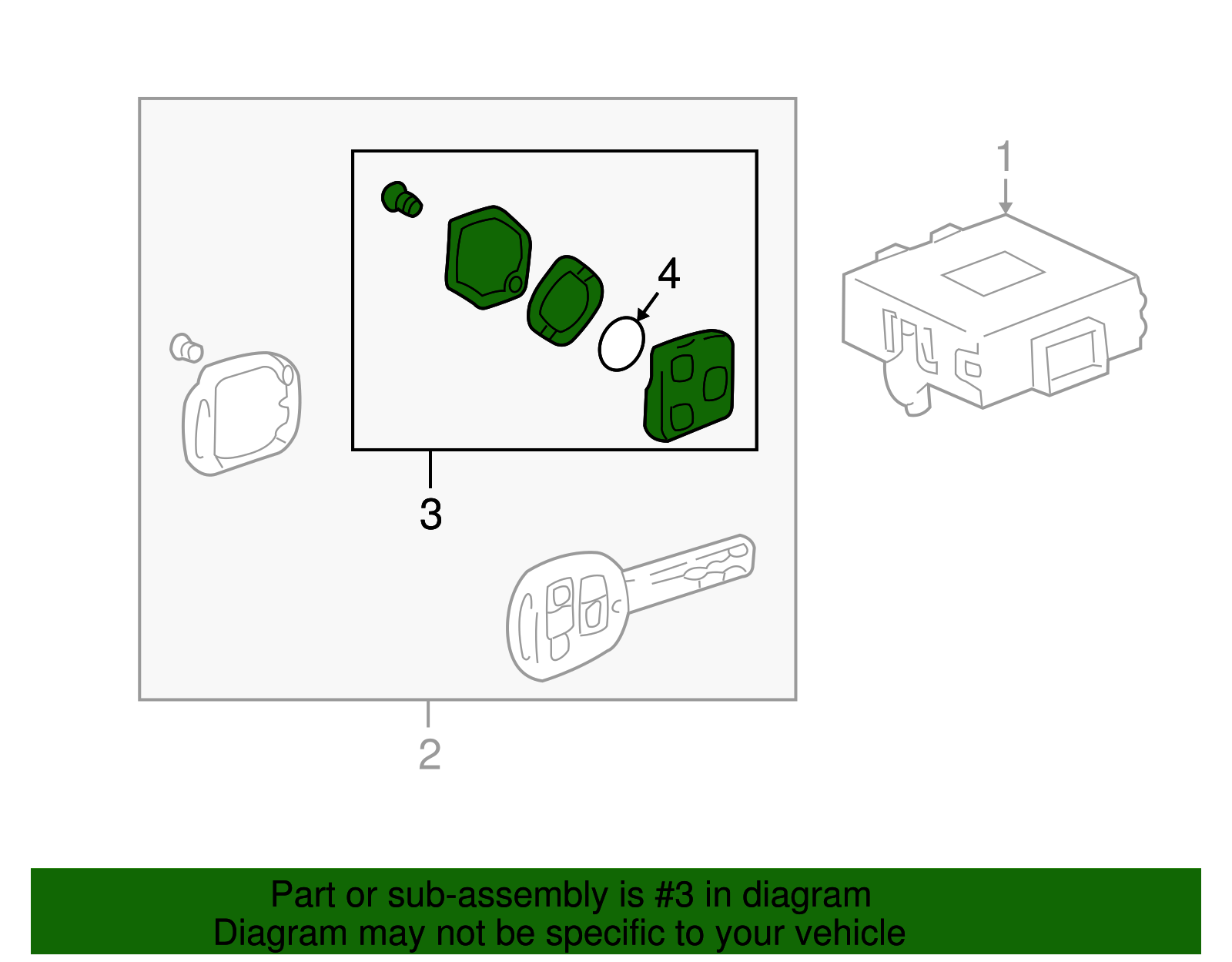 1

4

3

2

Part or sub-assembly is #3 in diagram
Diagram may not be specific to your vehicle