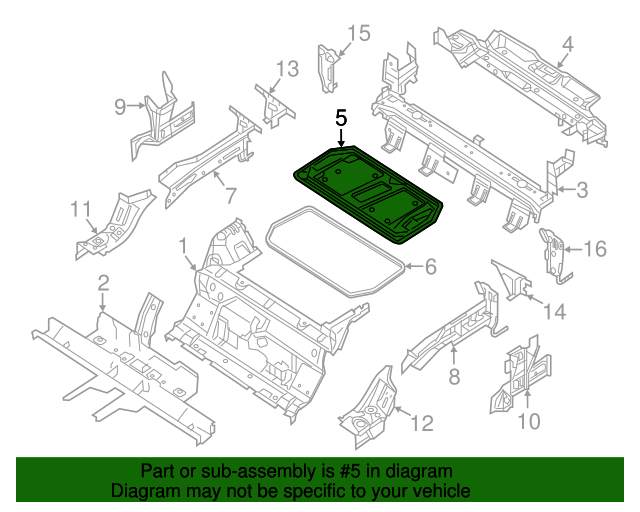 15
4
13
9
5
7
3
11
1
16
6
2
14
8
12
10

Part or sub-assembly is #5 in diagram
Diagram may not be specific to your vehicle