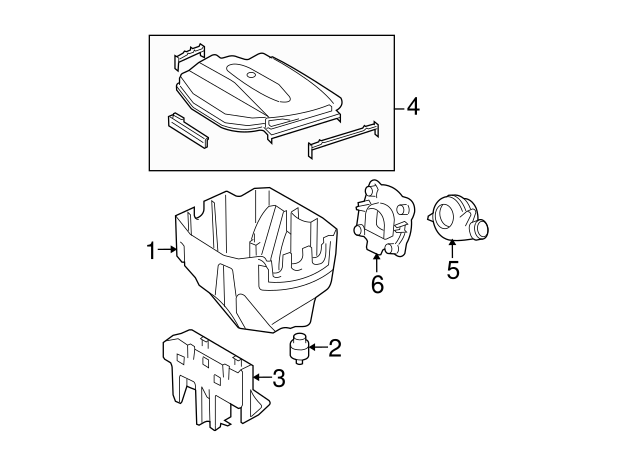 4
1
6
5
2
3