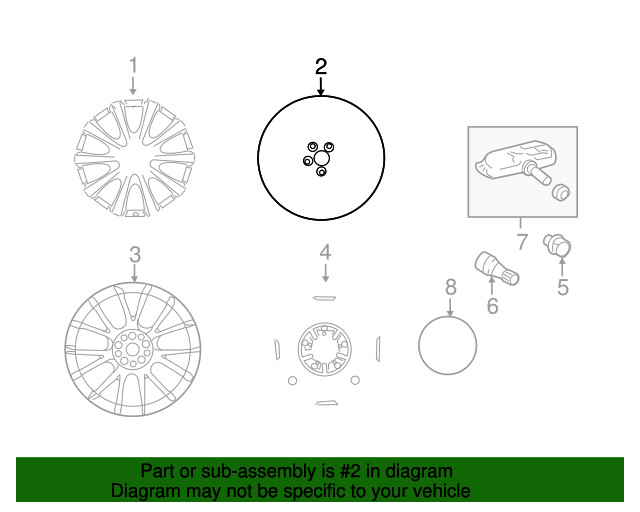 1
2
7
3
4
5
6
8

Part or sub-assembly is #2 in diagram
Diagram may not be specific to your vehicle