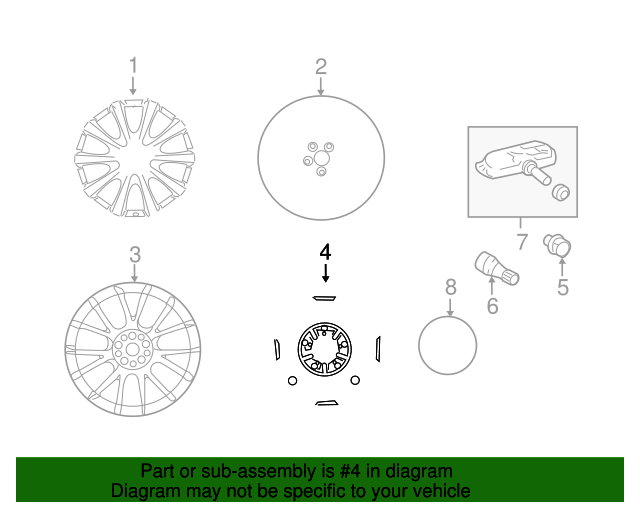 1

2

7

3

4

5

6

8

Part or sub-assembly is #4 in diagram
Diagram may not be specific to your vehicle