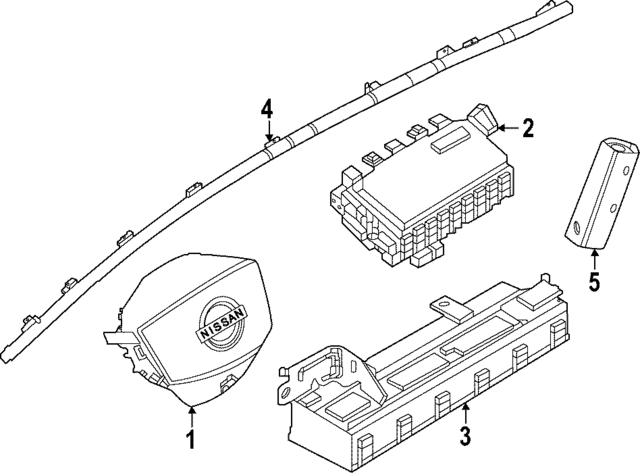 4
2
5
NISSAN
1
3